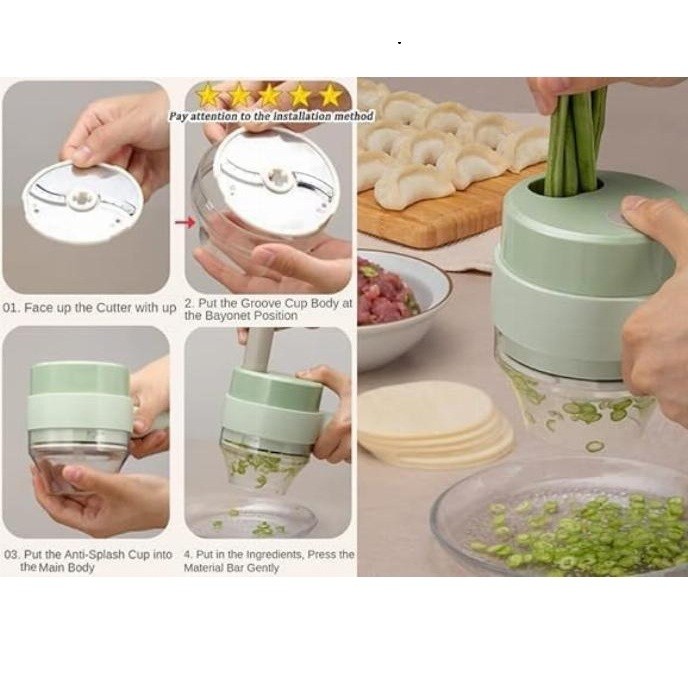 Pay attention to the installation method

01. Face up the Cutter with up

2. Put the Groove Cup Body at the Bayonet Position

03. Put the Anti-Splash Cup into the Main Body

4. Put in the Ingredients, Press the Material Bar Gently